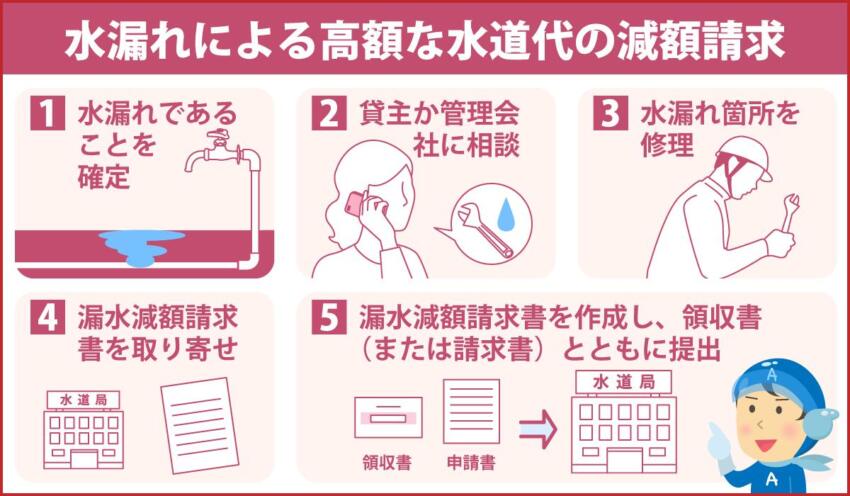 水漏れによる高額な水道代の減額請求

1 水漏れであることを確定

2 貸主か管理会社に相談

3 水漏れ箇所を修理

4 漏水減額請求書を取り寄せ

水道局

5 漏水減額請求書を作成し、領収書（または請求書）とともに提出

領収書

申請書

水道局

A

A